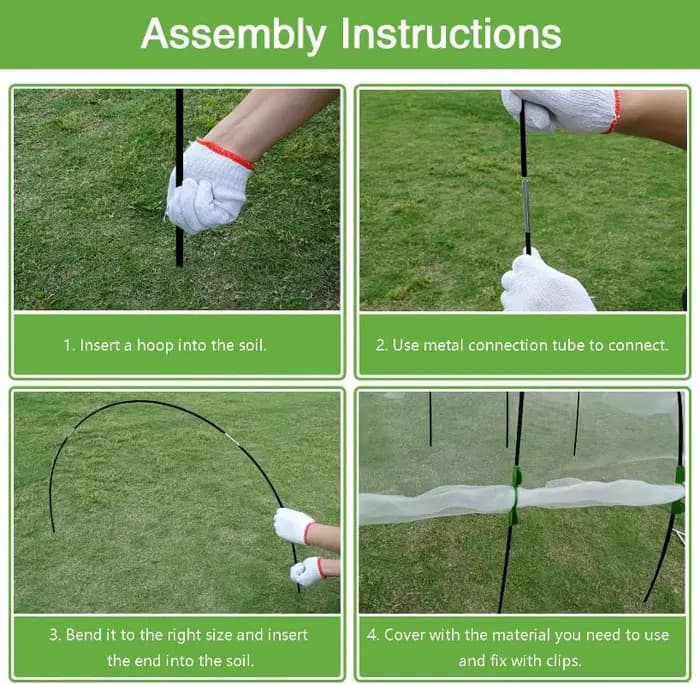 Assembly Instructions

1. Insert a hoop into the soil.

2. Use metal connection tube to connect.

3. Bend it to the right size and insert the end into the soil.

4. Cover with the material you need to use and fix with clips.