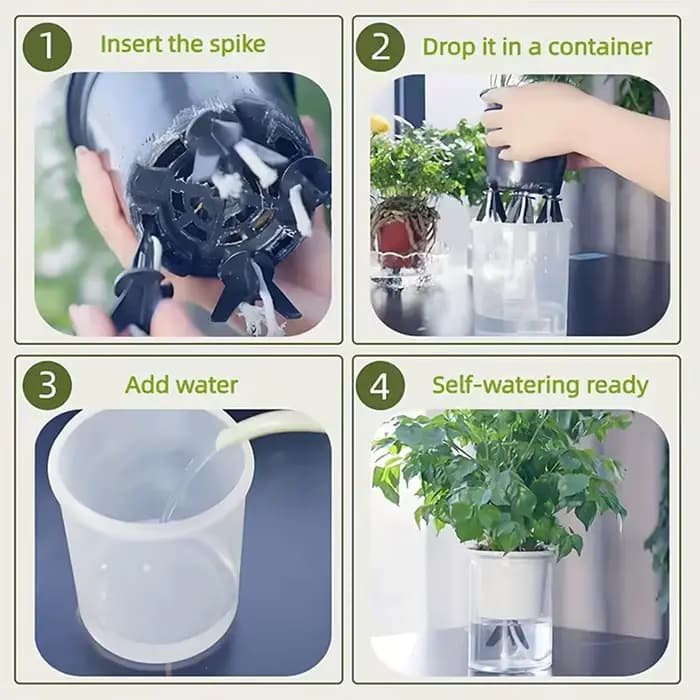 1 Insert the spike

2 Drop it in a container

3 Add water

4 Self-watering ready