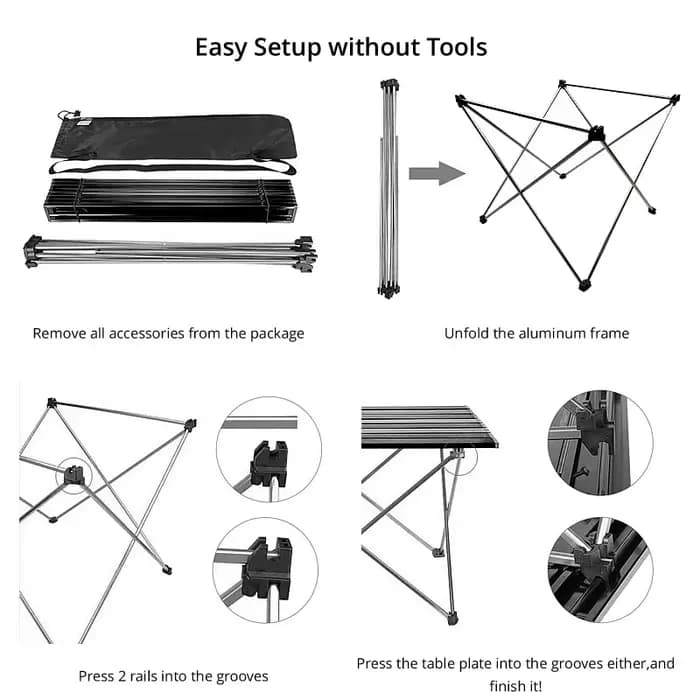 Easy Setup without Tools

Remove all accessories from the package

Unfold the aluminum frame

Press 2 rails into the grooves

Press the table plate into the grooves either,and finish it!