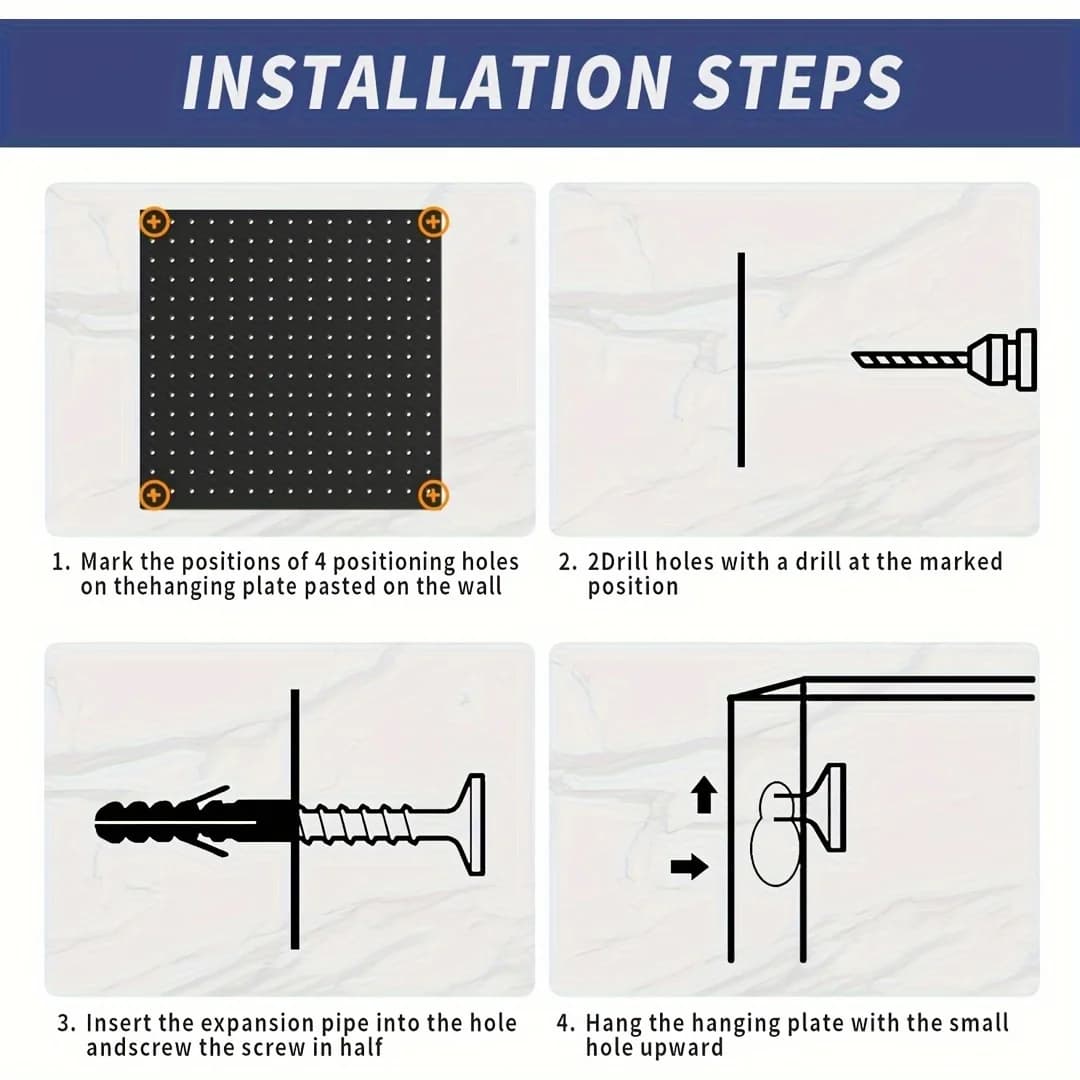 INSTALLATION STEPS

1. Mark the positions of 4 positioning holes on thehanging plate pasted on the wall

2. 2Drill holes with a drill at the marked position

3. Insert the expansion pipe into the hole andscrew the screw in half

4. Hang the hanging plate with the small hole upward