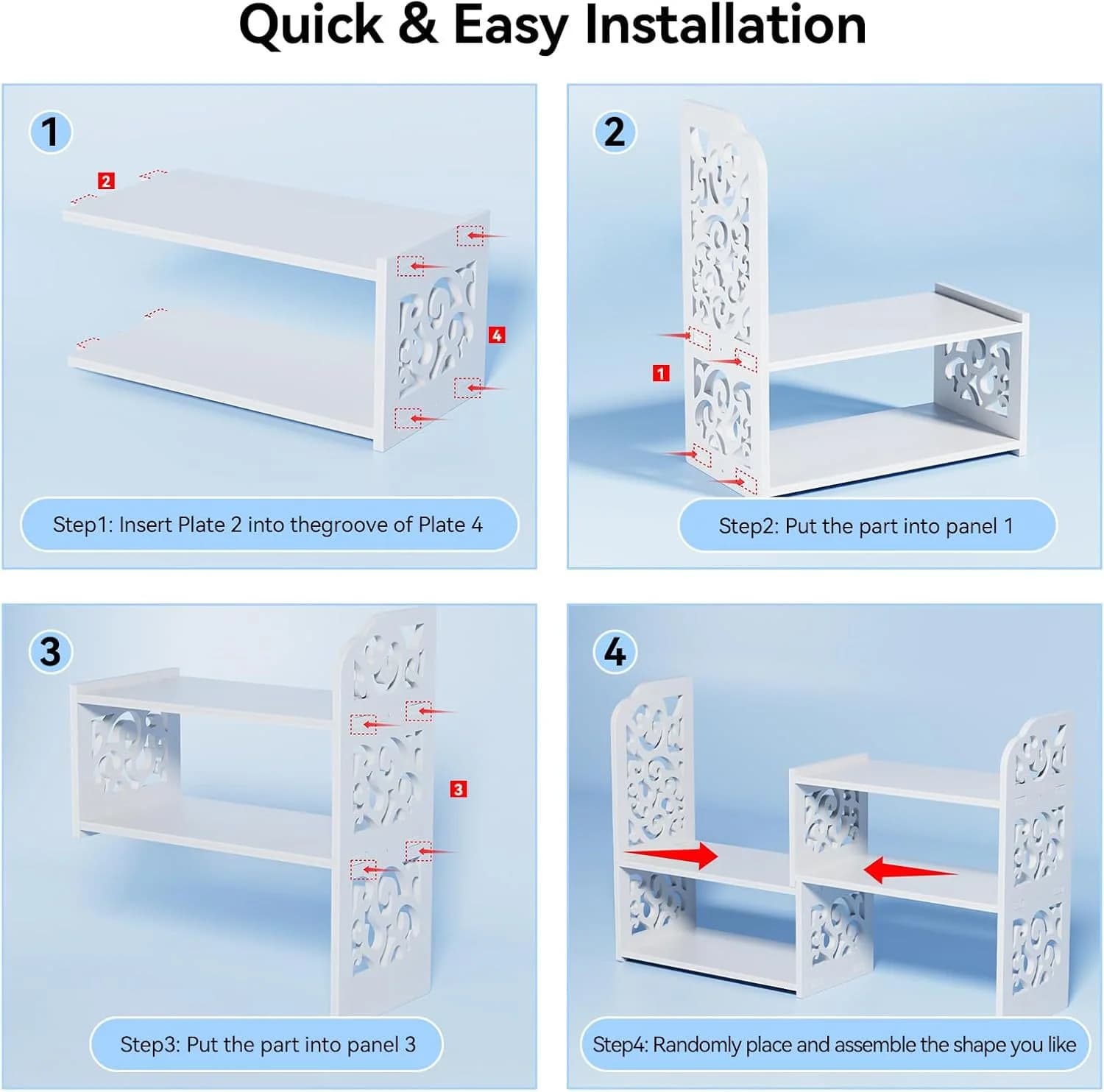 Quick & Easy Installation

1

2

4

Step1: Insert Plate 2 into thegroove of Plate 4

2

1

Step2: Put the part into panel 1

3

3

Step3: Put the part into panel 3

4

Step4: Randomly place and assemble the shape you like